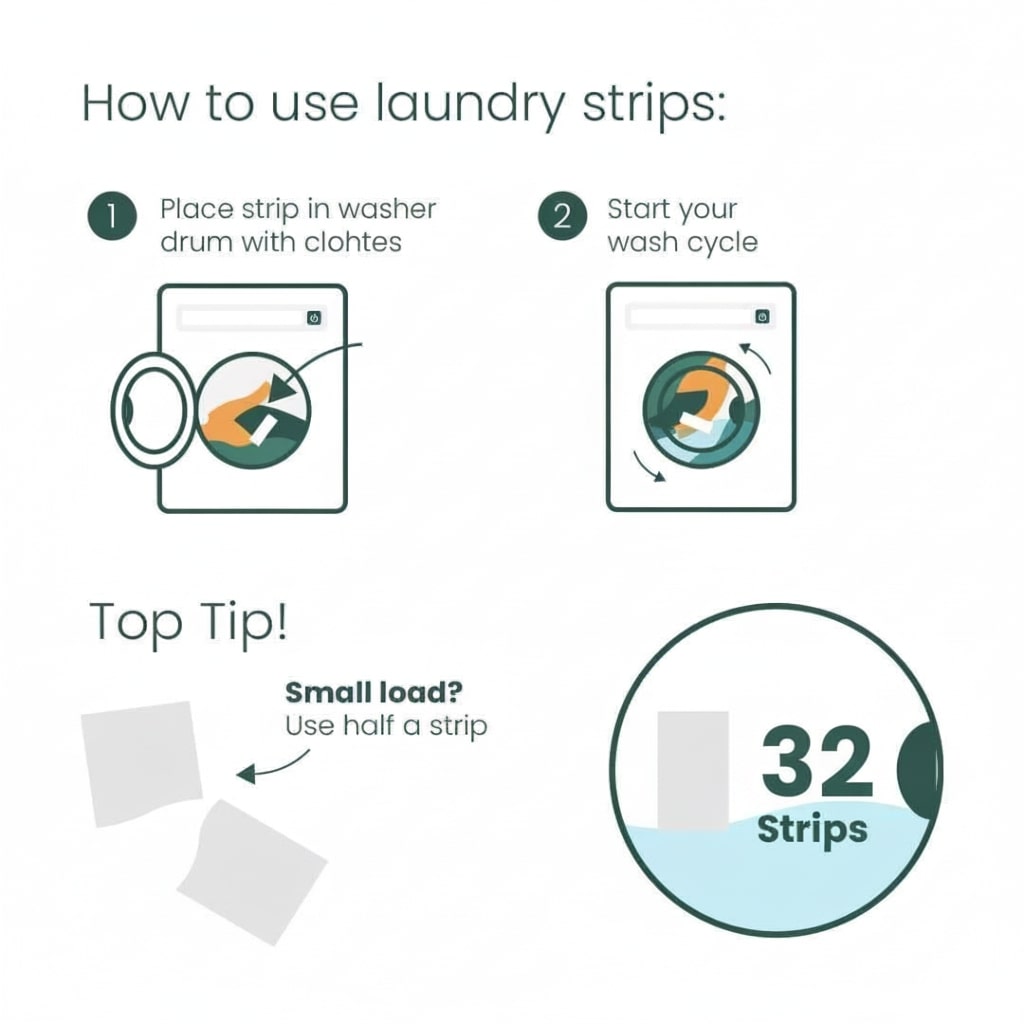 How to use laundry strips:

1 Place strip in washer drum with clohtes

2 Start your wash cycle

Top Tip!

Small load?
Use half a strip

32
Strips